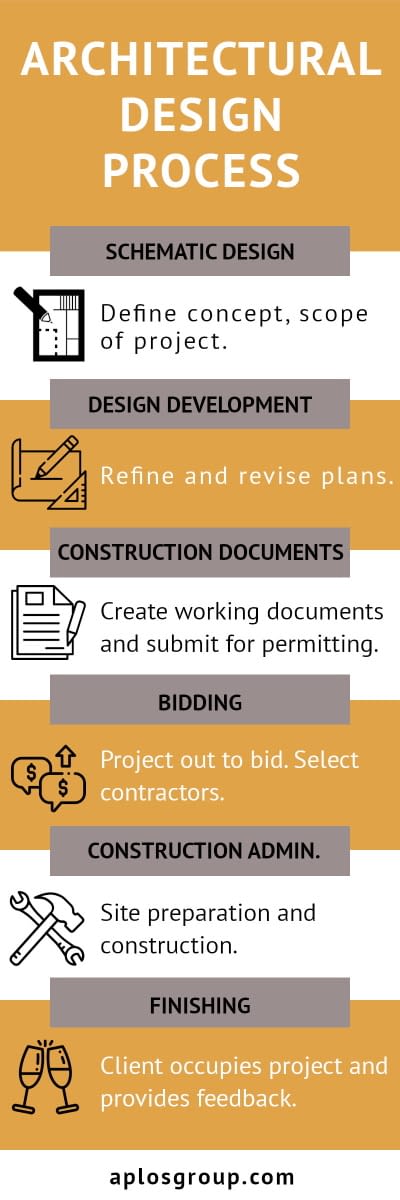 ARCHITECTURAL DESIGN PROCESS

SCHEMATIC DESIGN

Define concept, scope of project.

DESIGN DEVELOPMENT

Refine and revise plans.

CONSTRUCTION DOCUMENTS

Create working documents and submit for permitting.

BIDDING

$

$

Project out to bid. Select contractors.

CONSTRUCTION ADMIN.

Site preparation and construction.

FINISHING

Client occupies project and provides feedback.

aplosgroup.com